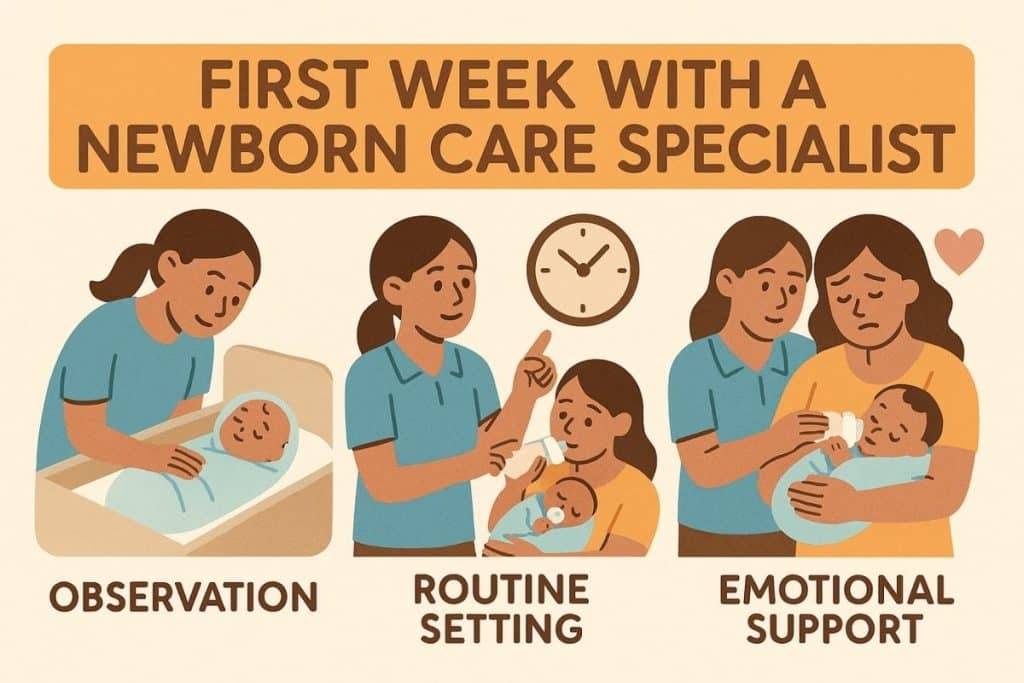 FIRST WEEK WITH A NEWBORN CARE SPECIALIST

OBSERVATION

ROUTINE SETTING

EMOTIONAL SUPPORT