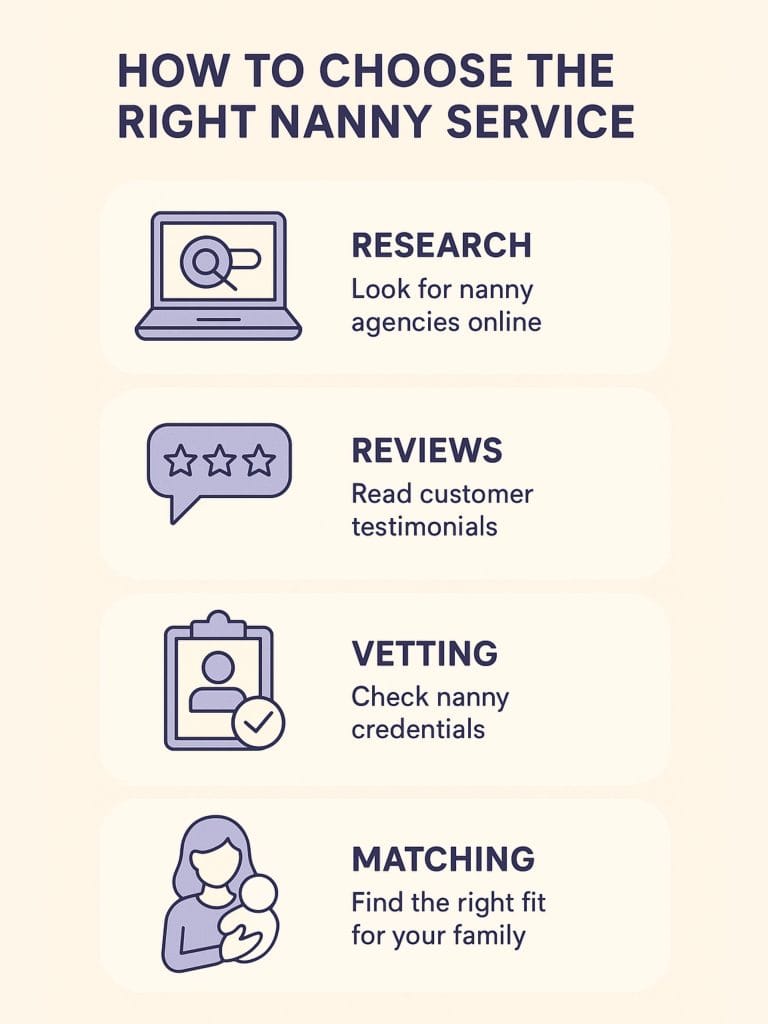 HOW TO CHOOSE THE RIGHT NANNY SERVICE

RESEARCH
Look for nanny agencies online

REVIEWS
Read customer testimonials

VETTING
Check nanny credentials

MATCHING
Find the right fit for your family