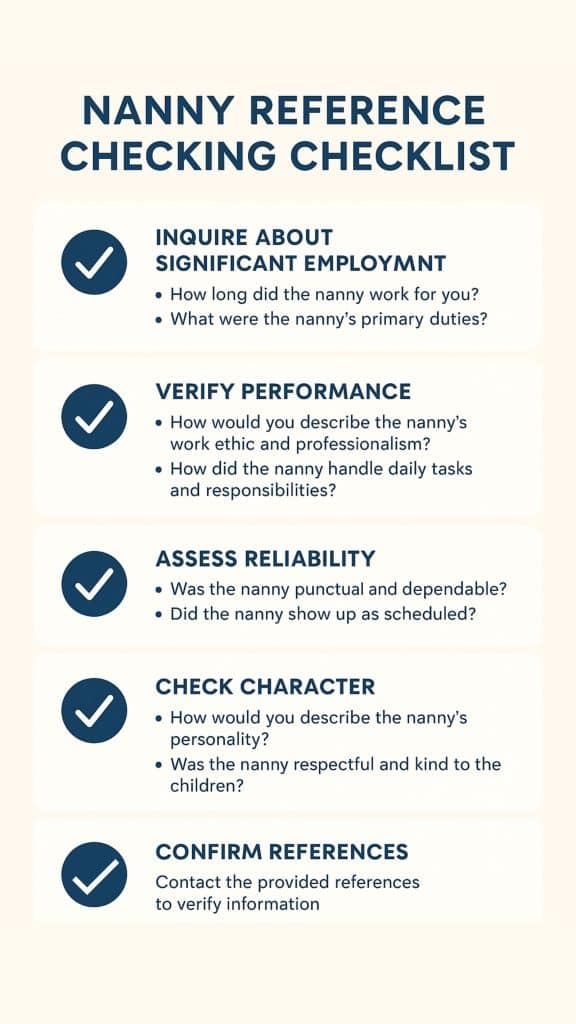 NANNY REFERENCE CHECKING CHECKLIST

INQUIRE ABOUT SIGNIFICANT EMPLOYMNT

• How long did the nanny work for you?
• What were the nanny's primary duties?

VERIFY PERFORMANCE

• How would you describe the nanny's work ethic and professionalism?
• How did the nanny handle daily tasks and responsibilities?

ASSESS RELIABILITY

• Was the nanny punctual and dependable?
• Did the nanny show up as scheduled?

CHECK CHARACTER

• How would you describe the nanny's personality?
• Was the nanny respectful and kind to the children?

CONFIRM REFERENCES

Contact the provided references to verify information