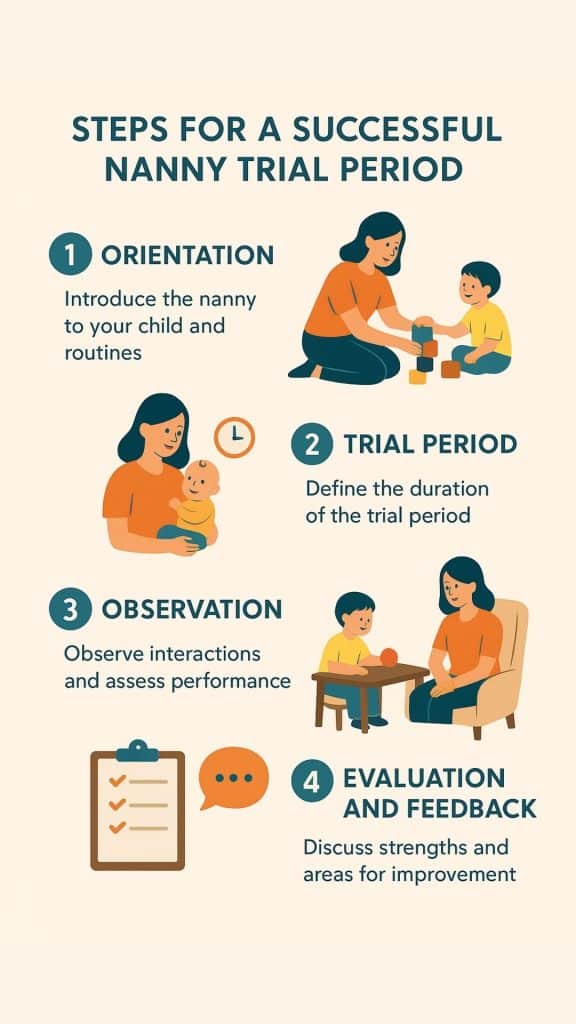 STEPS FOR A SUCCESSFUL NANNY TRIAL PERIOD

1 ORIENTATION

Introduce the nanny to your child and routines

2 TRIAL PERIOD

Define the duration of the trial period

3 OBSERVATION

Observe interactions and assess performance

4 EVALUATION AND FEEDBACK

Discuss strengths and areas for improvement