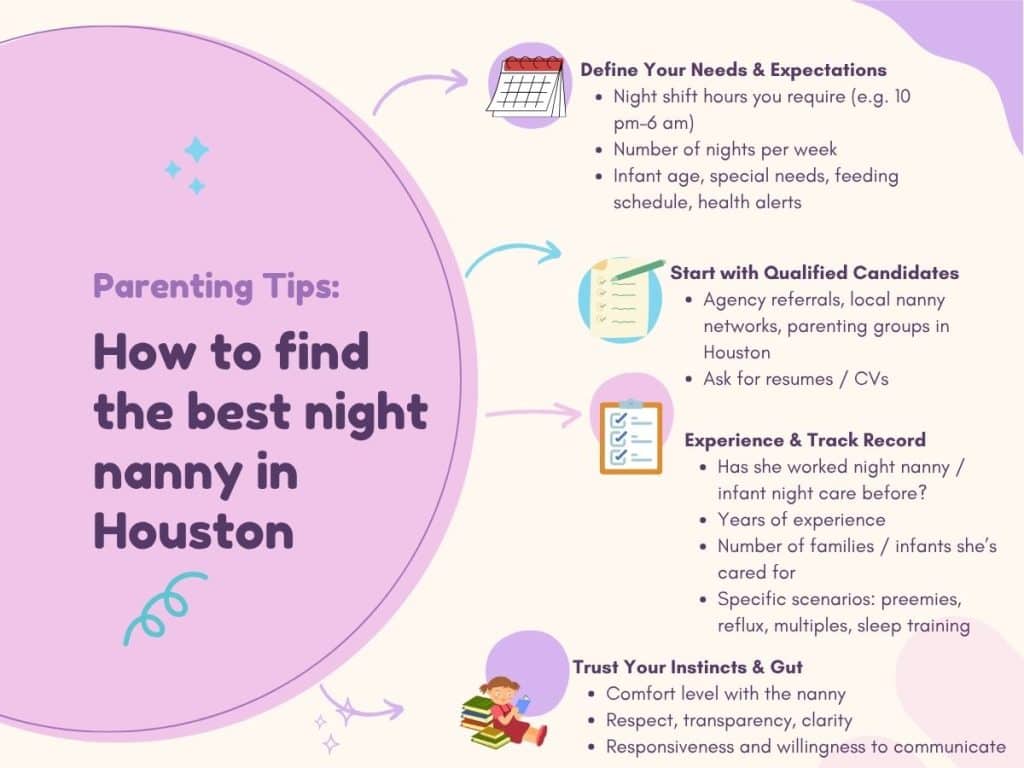 Parenting Tips:

How to find the best night nanny in Houston

Define Your Needs & Expectations
- Night shift hours you require (e.g. 10 pm–6 am)
- Number of nights per week
- Infant age, special needs, feeding schedule, health alerts

Start with Qualified Candidates
- Agency referrals, local nanny networks, parenting groups in Houston
- Ask for resumes / CVs

Experience & Track Record
- Has she worked night nanny / infant night care before?
- Years of experience
- Number of families / infants she's cared for
- Specific scenarios: preemies, reflux, multiples, sleep training

Trust Your Instincts & Gut
- Comfort level with the nanny
- Respect, transparency, clarity
- Responsiveness and willingness to communicate