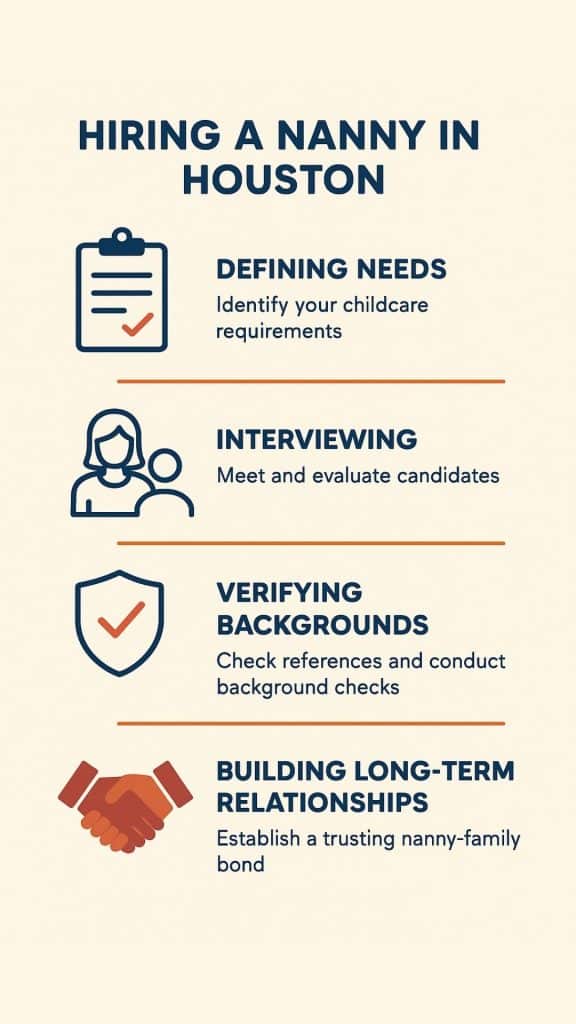 HIRING A NANNY IN HOUSTON

DEFINING NEEDS
Identify your childcare requirements

INTERVIEWING
Meet and evaluate candidates

VERIFYING BACKGROUNDS
Check references and conduct background checks

BUILDING LONG-TERM RELATIONSHIPS
Establish a trusting nanny-family bond